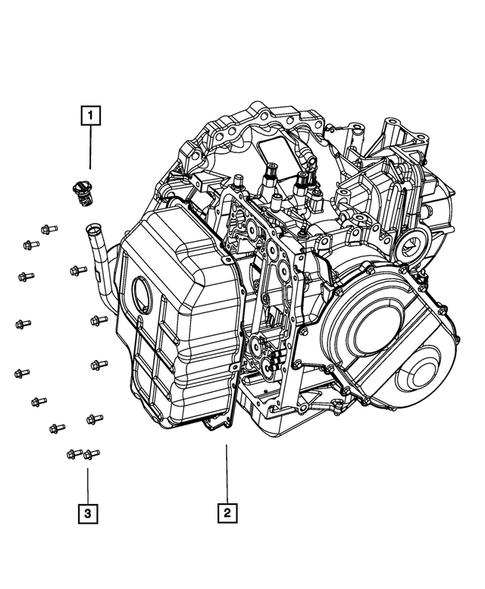 1

3

2