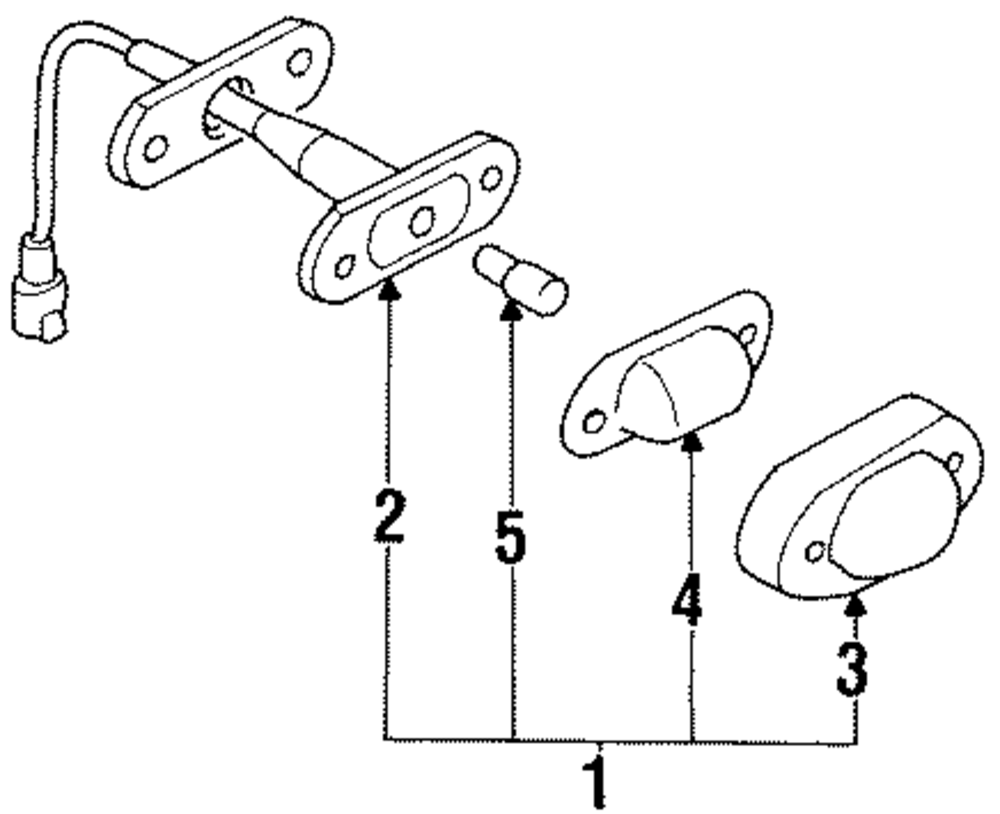 2
5
4
3
1