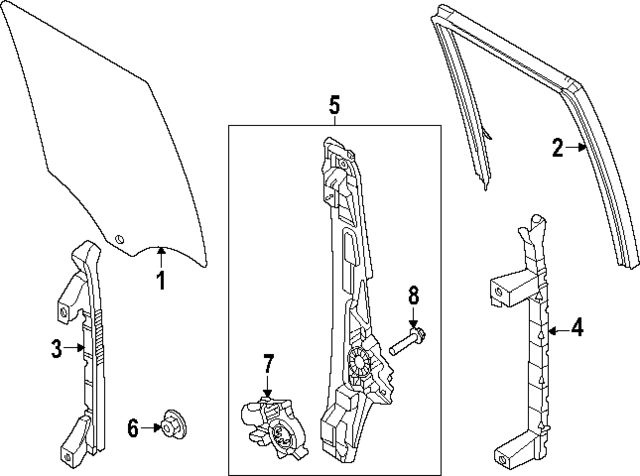 5
2
1
8
3
4
7
6