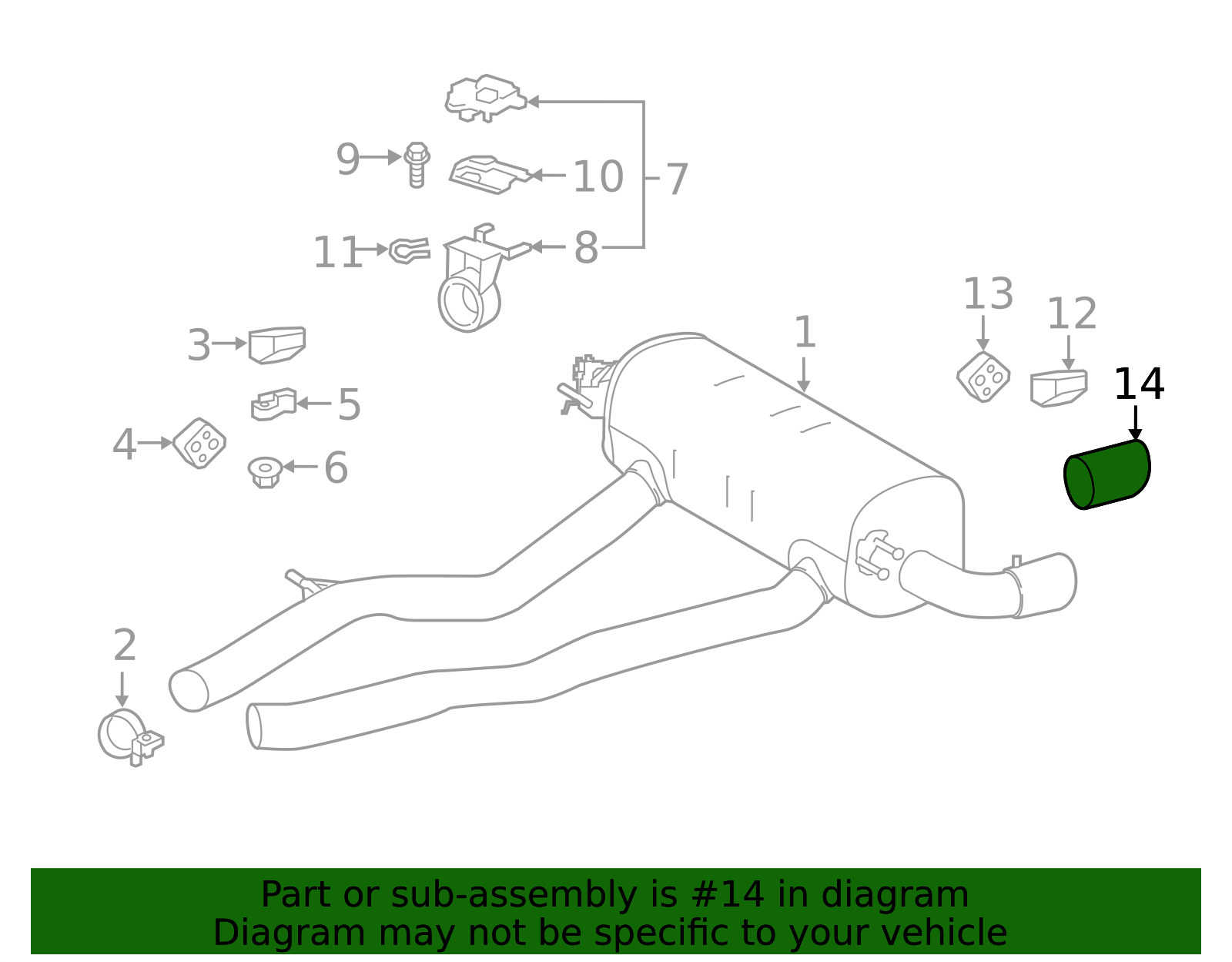 9
10
7
11
8
3
5
4
6
1
13
12
14
2

Part or sub-assembly is #14 in diagram
Diagram may not be specific to your vehicle