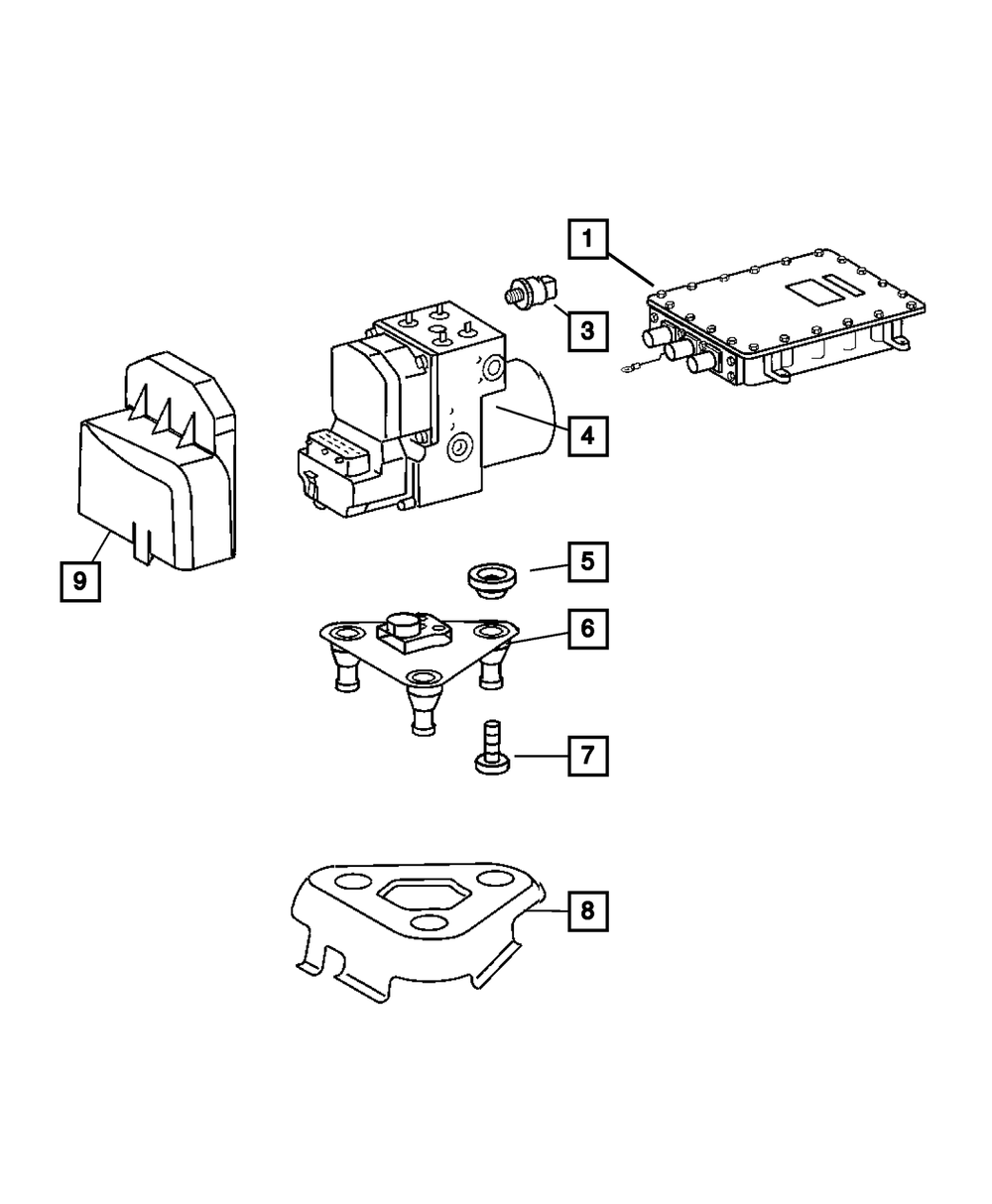 1
3
4
9
5
6
7
8