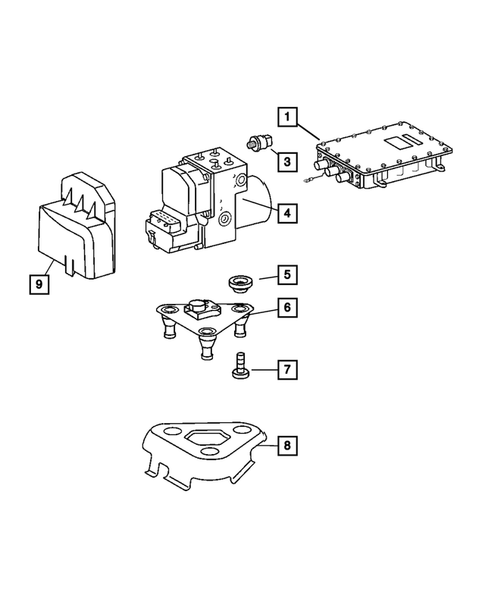 1
3
4
9
5
6
7
8