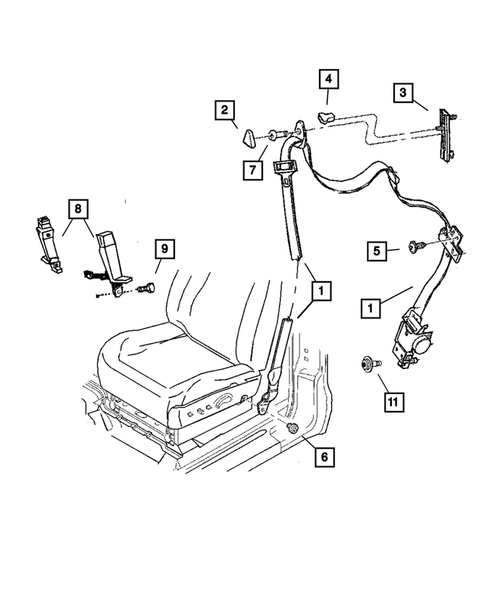 4
3
2
7
8
9
5
1
1
11
6