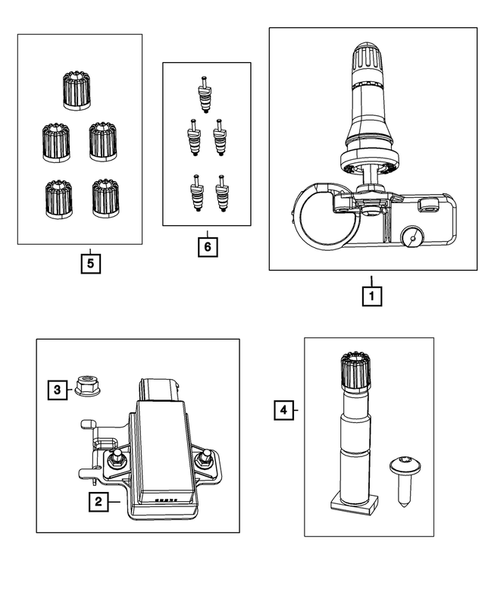 5

6

1

3

2

4