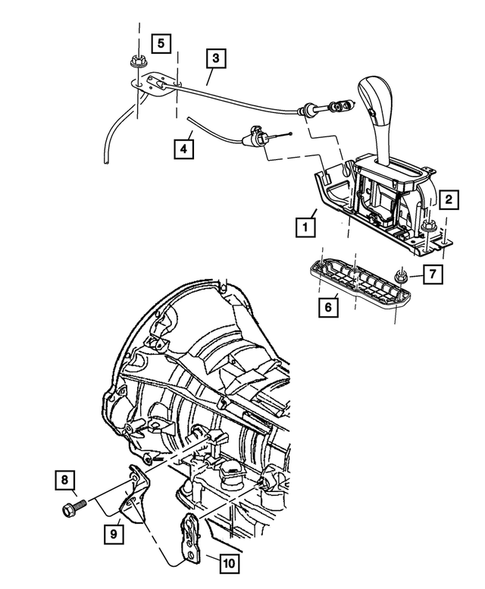 5
3
4
2
1
7
6
8
9
10