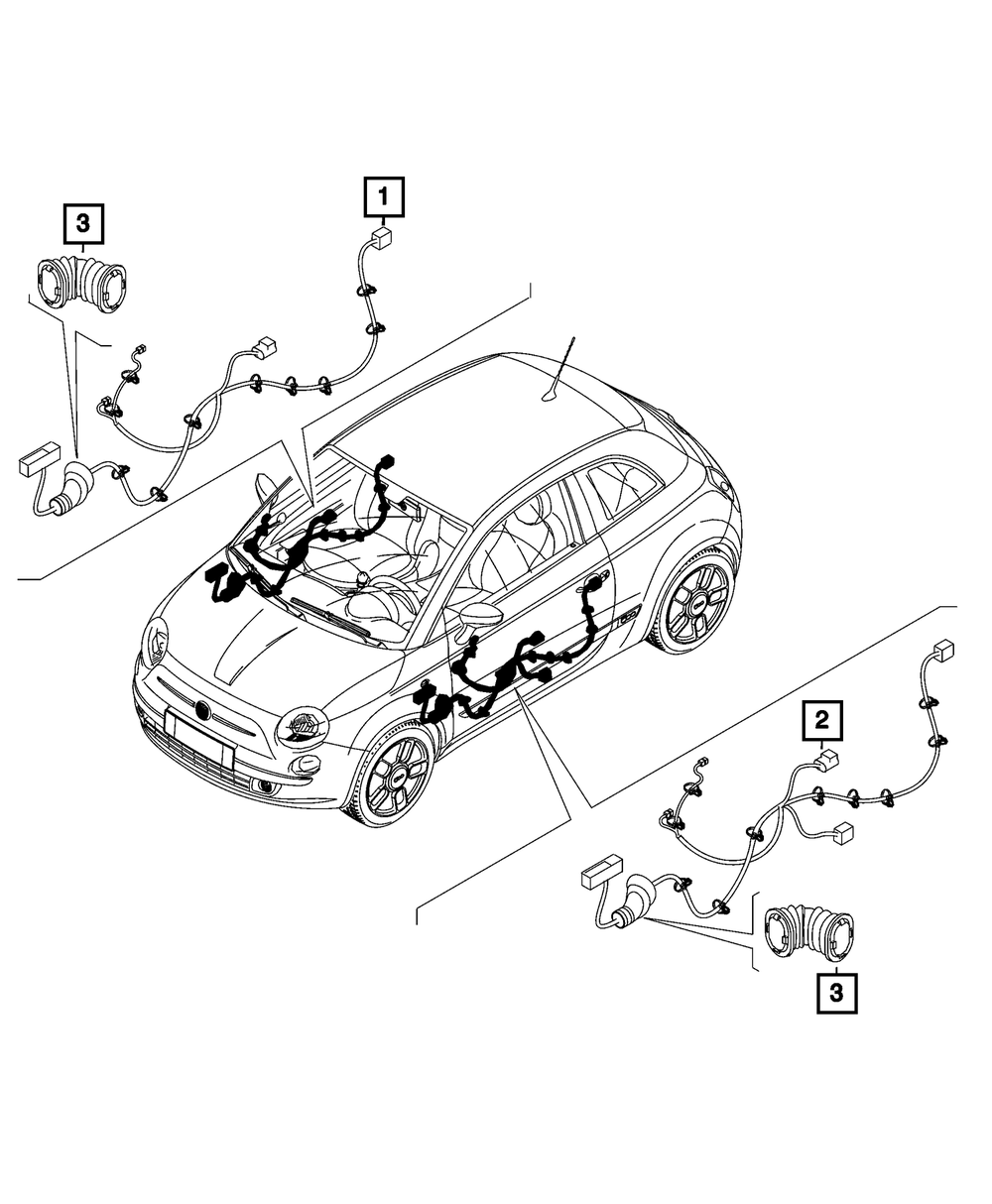 3

1

2

3