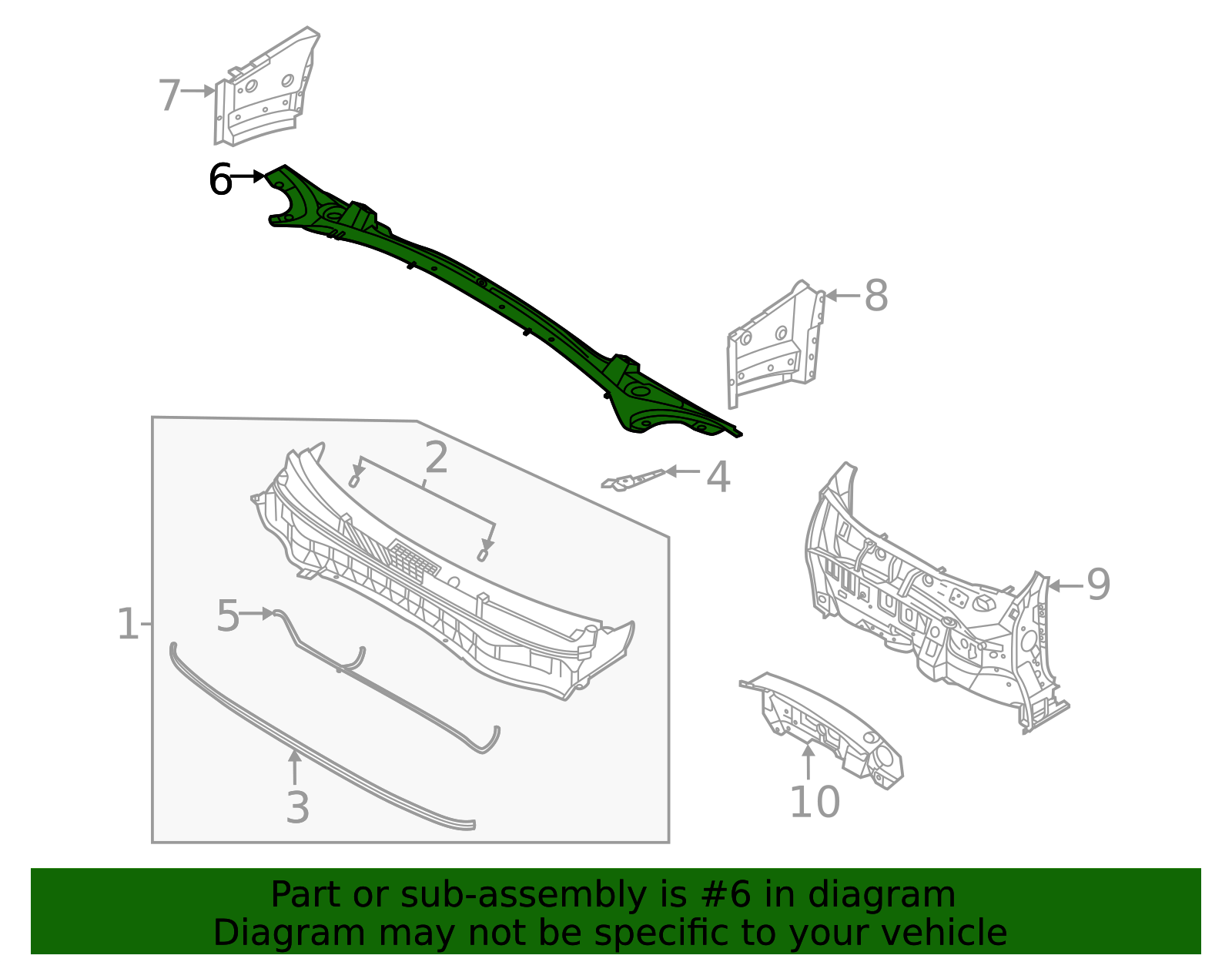 7
6
8
2
4
1
5
9
3
10

Part or sub-assembly is #6 in diagram
Diagram may not be specific to your vehicle