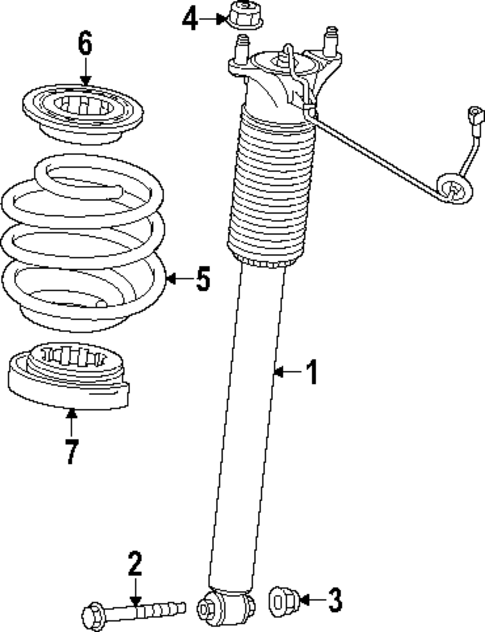 4
6
5
1
7
2
3