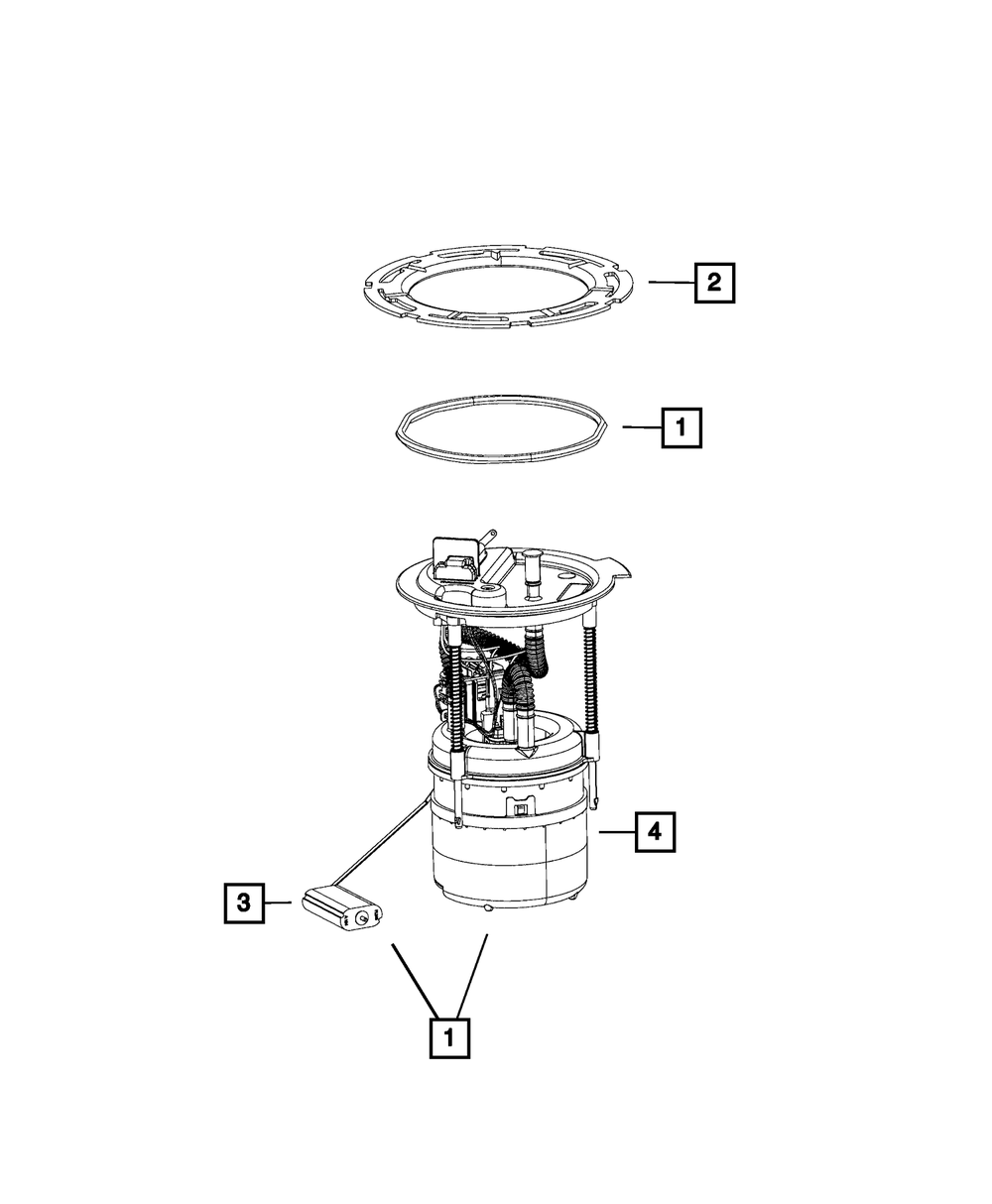 2
1
4
3
1