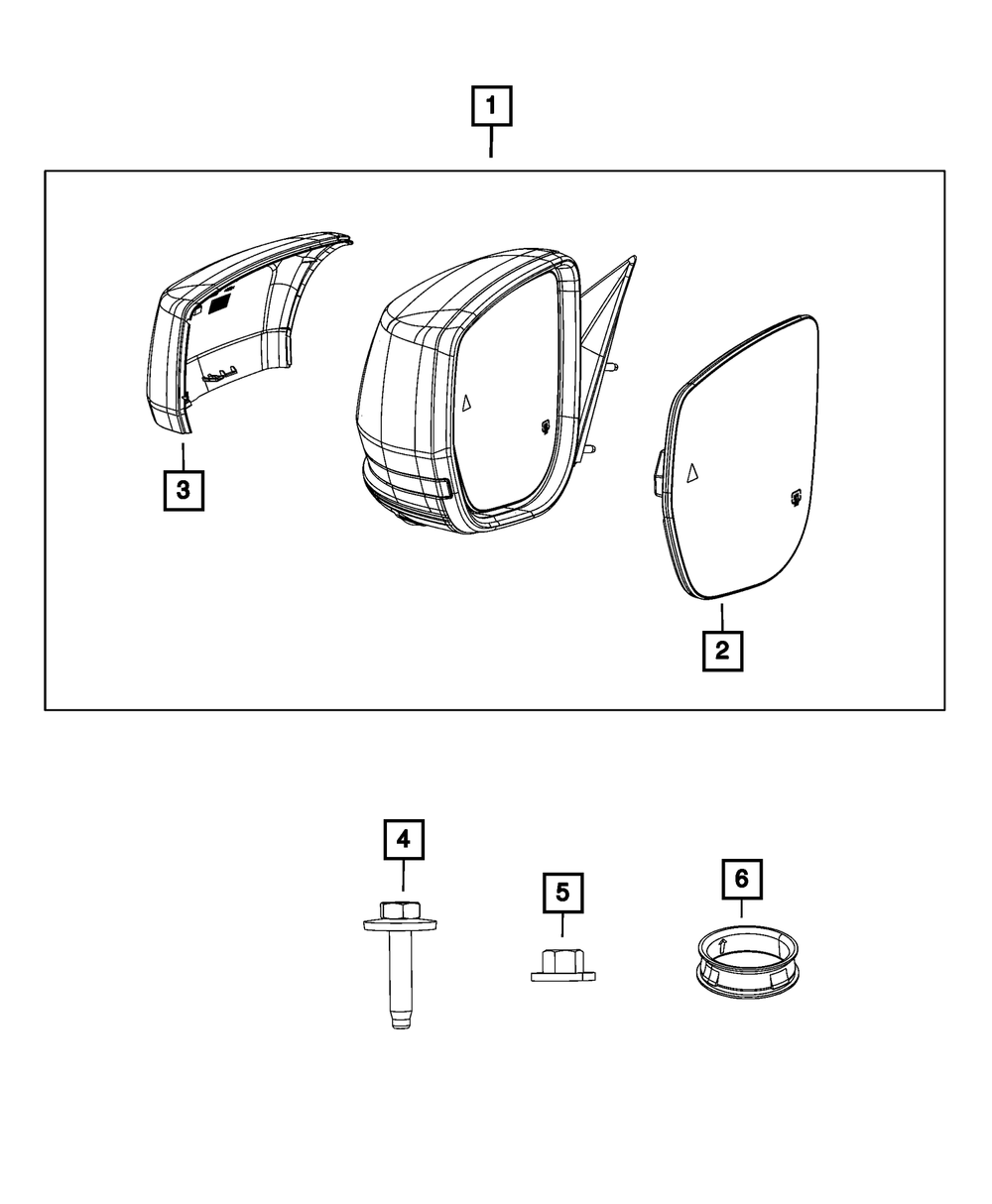 1

3

2

4

5

6