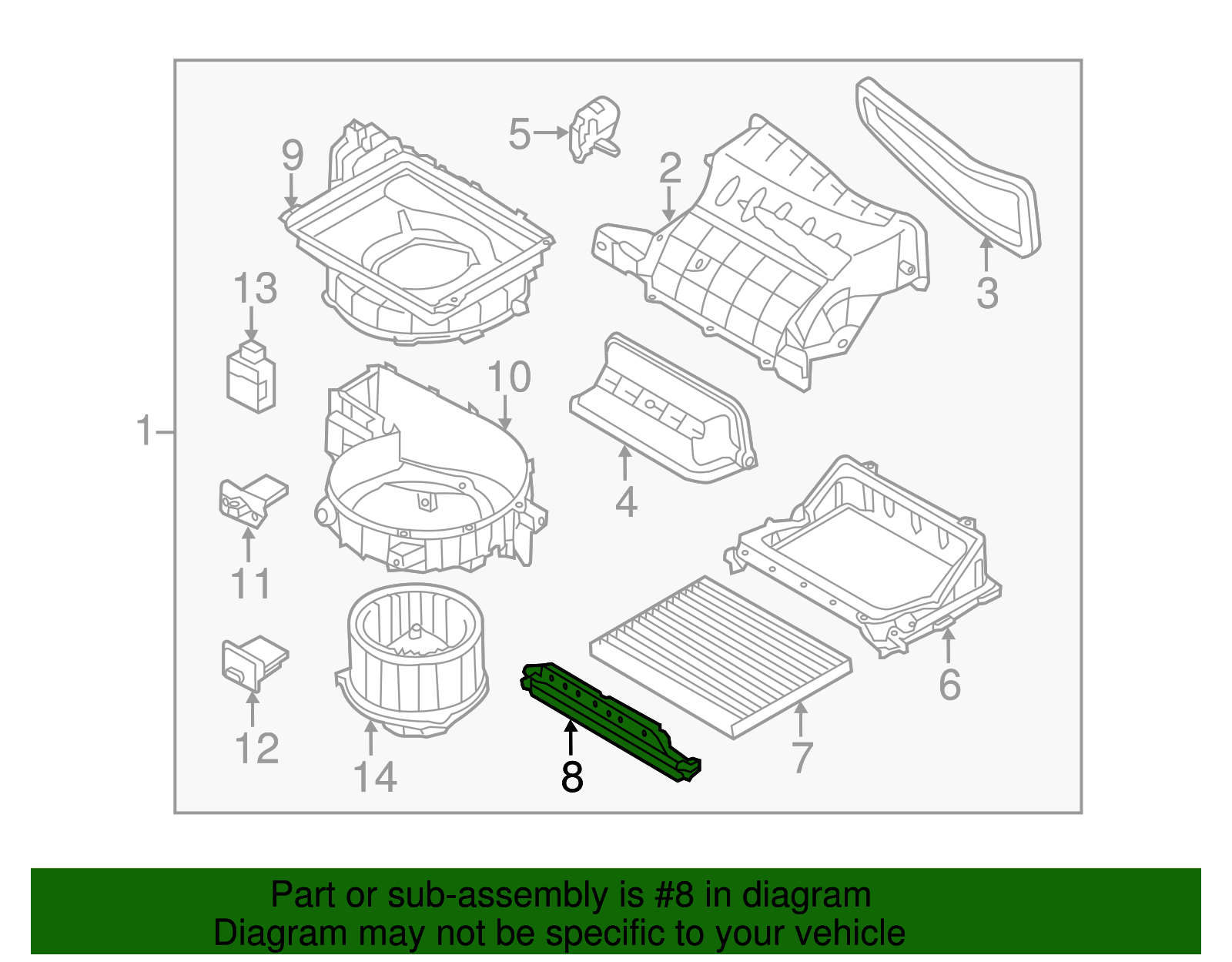 9
5
2
3
13
10
1
4
11
6
12
14
8
7

Part or sub-assembly is #8 in diagram
Diagram may not be specific to your vehicle