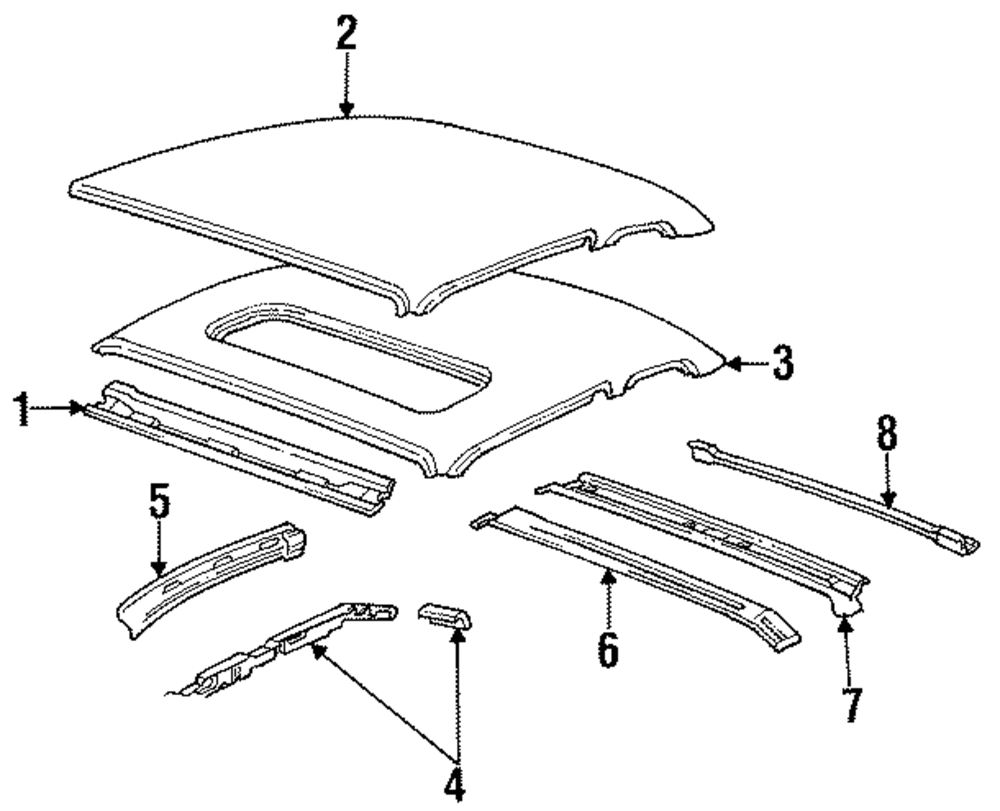 2
3
1
8
5
6
7
4