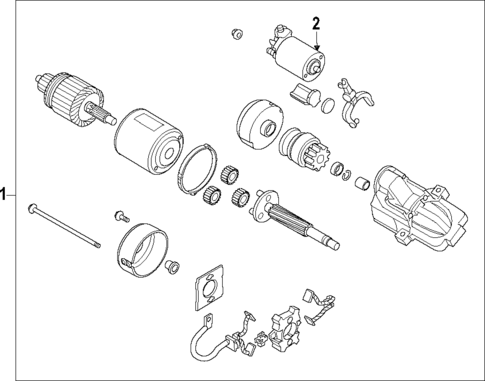 2
1