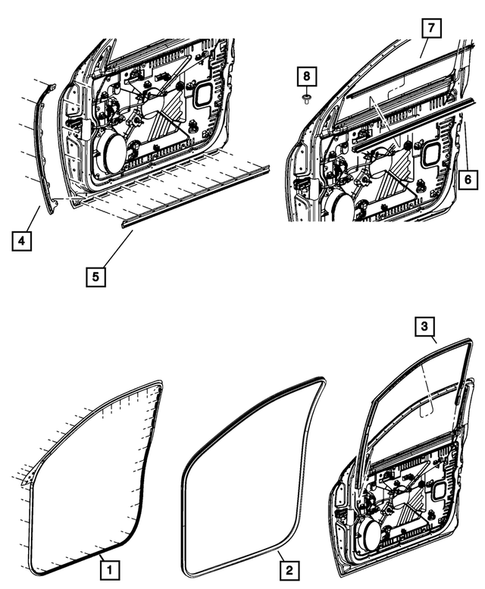 7
8
6
4
5
3
1
2