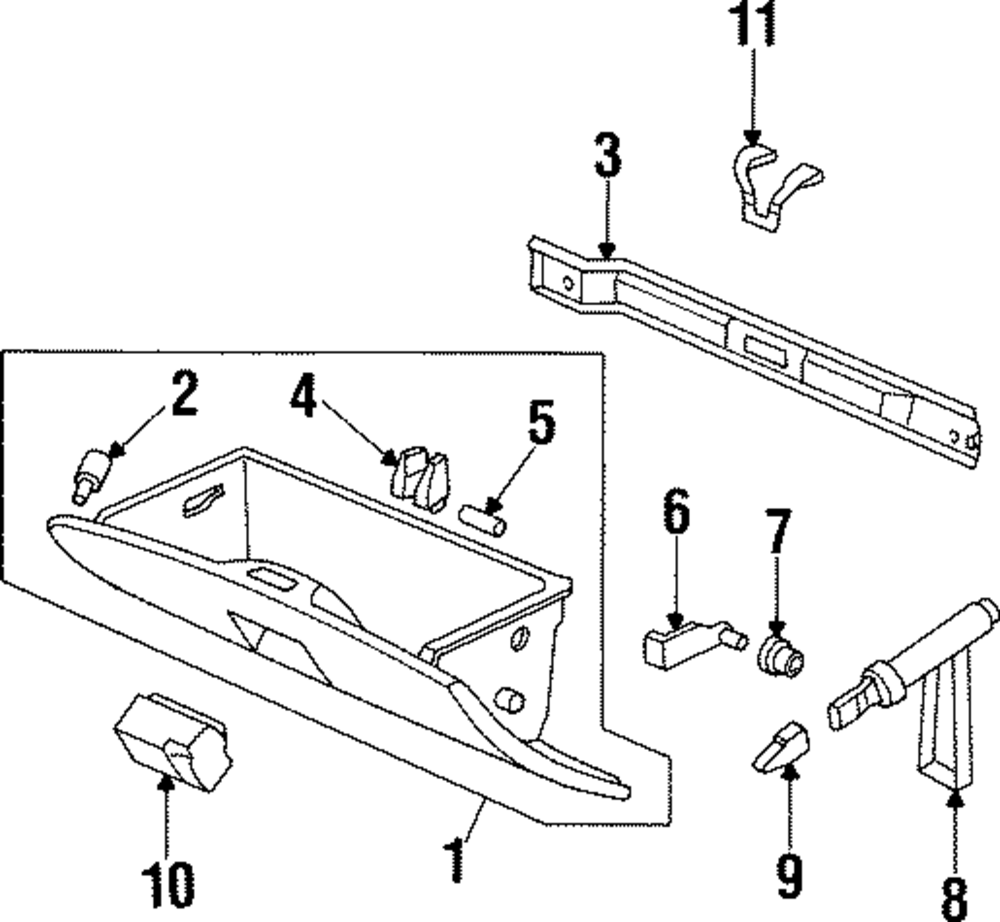 11
3
2
4
5
6
7
10
1
9
8