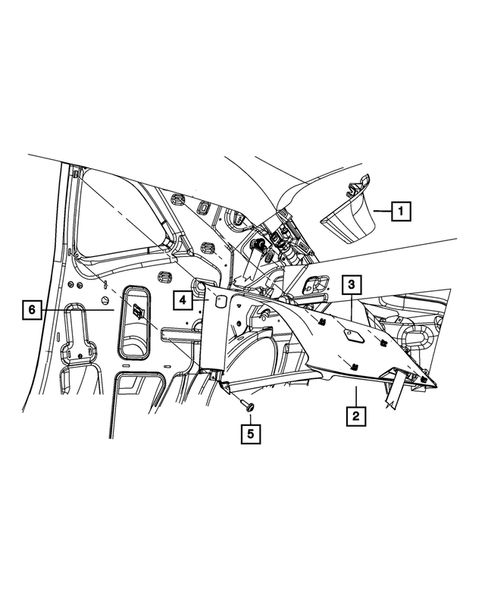 1
3
4
6
2
5