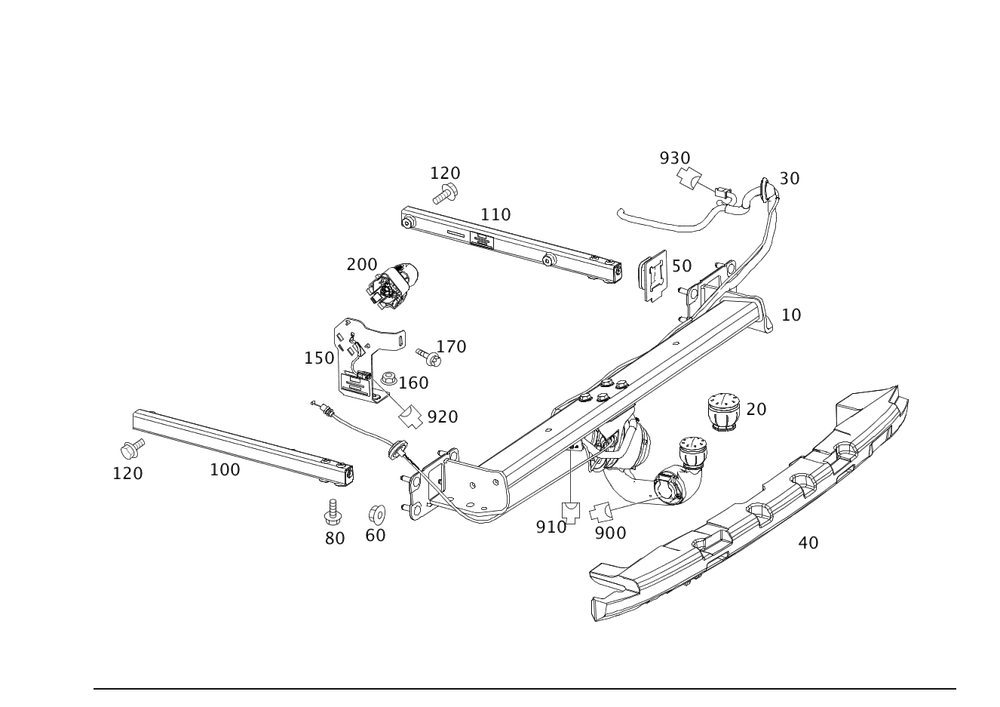 930
30
120
110
200
50
10
150
170
160
920
20
120
100
80
60
910
900
40