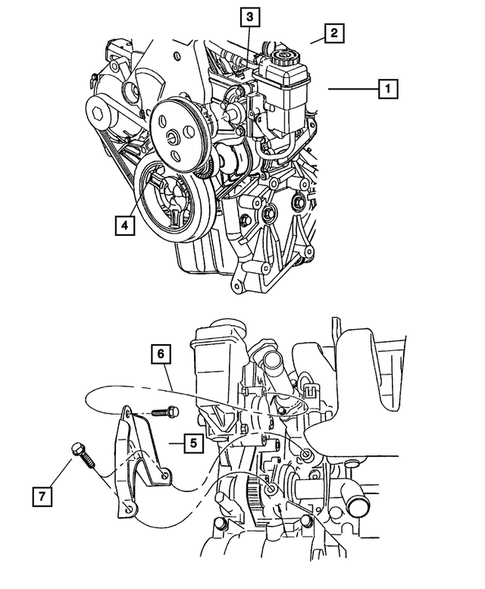 3
2
1
4
6
5
7