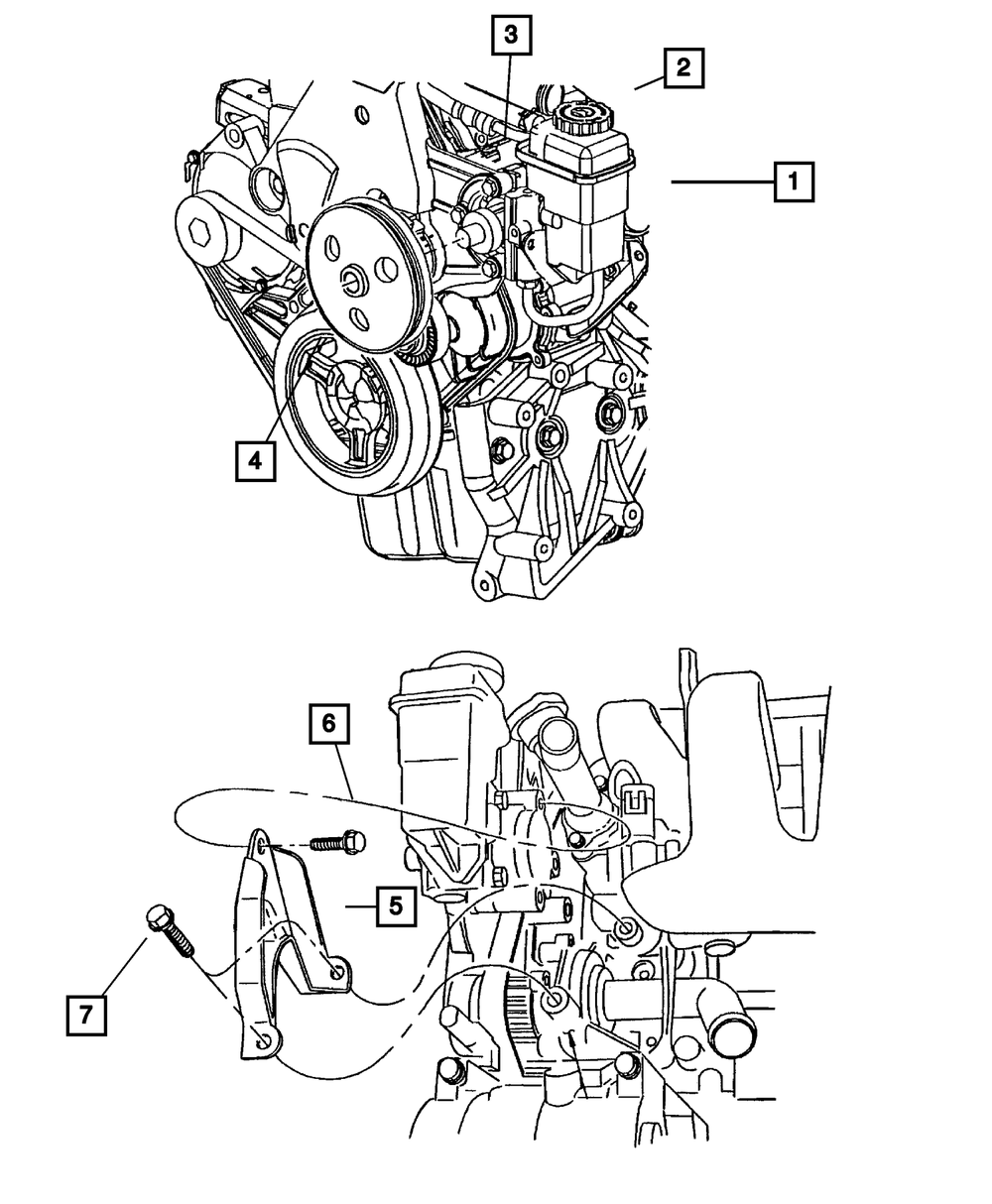 3
2
1
4
6
5
7