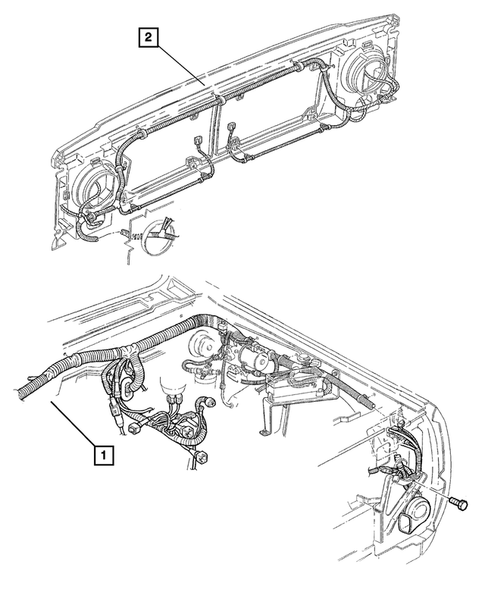 2

1