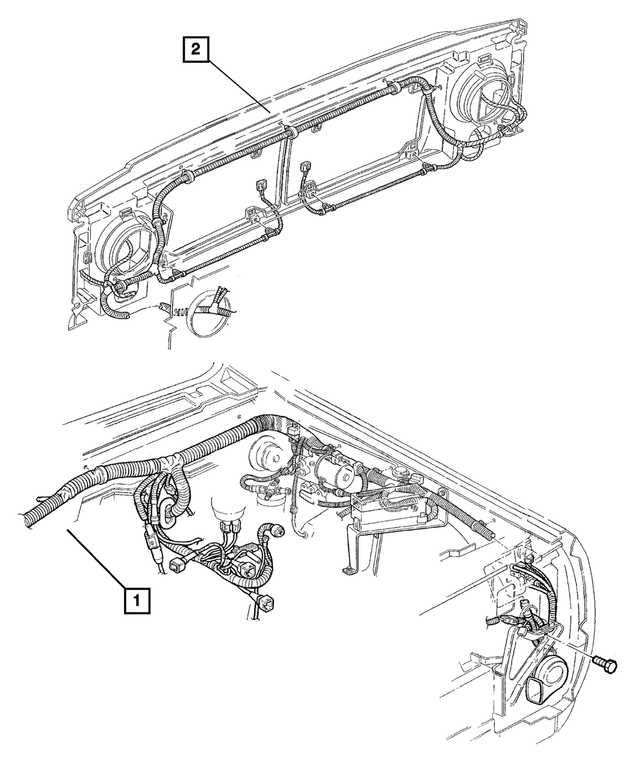 2

1