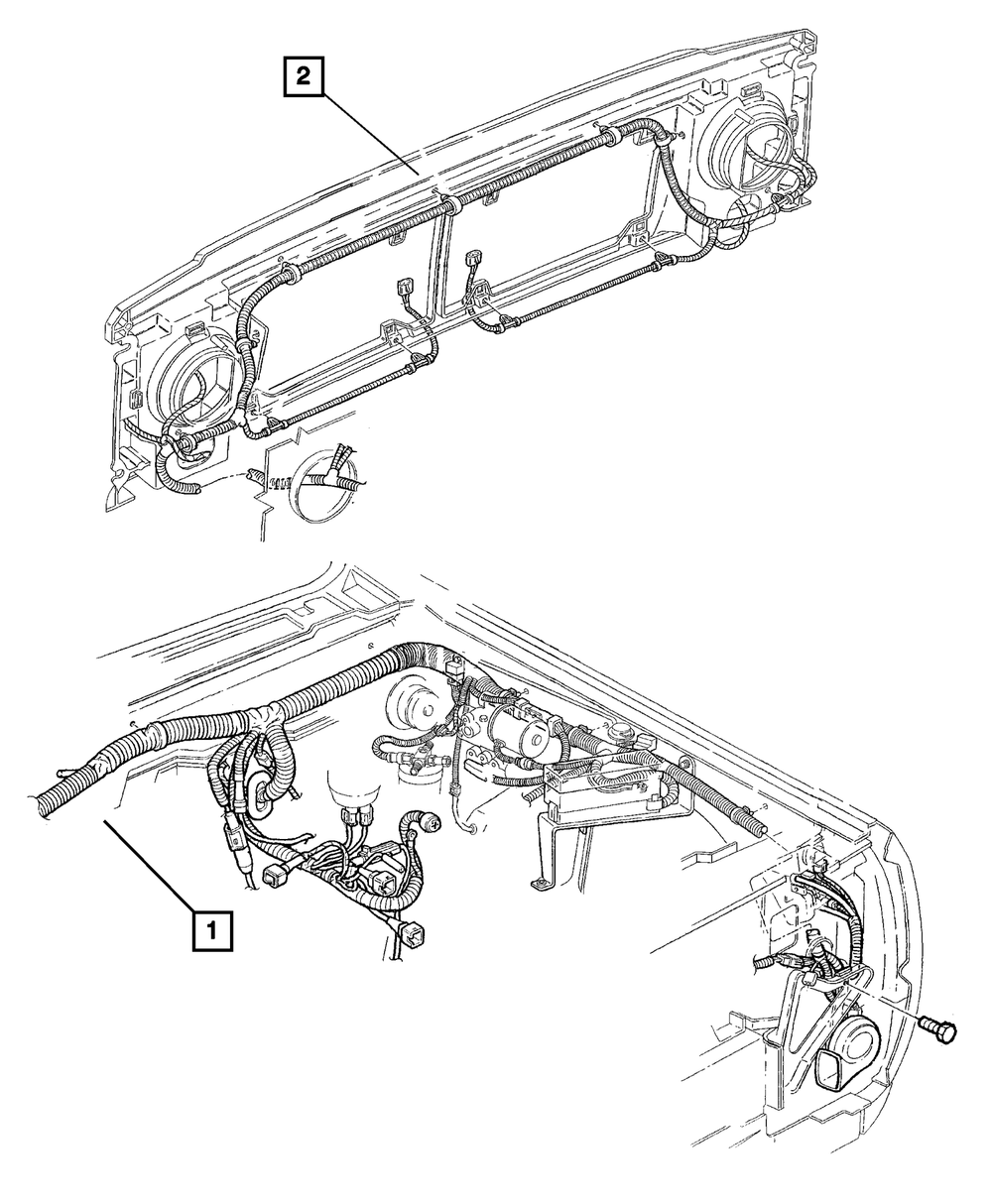 2

1