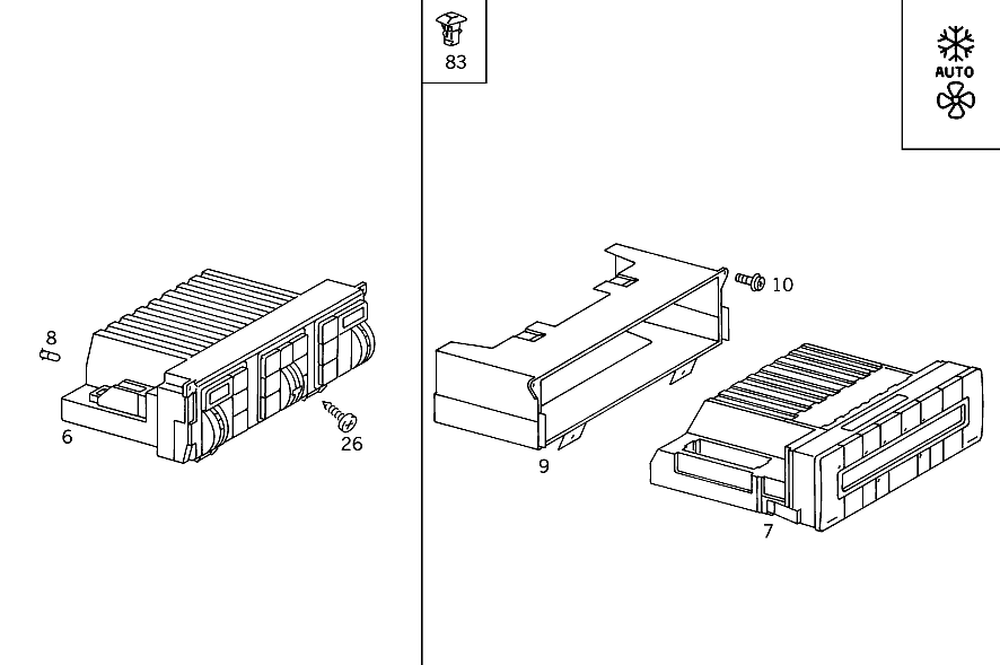 83

AUTO

8

6

26

10

9

7