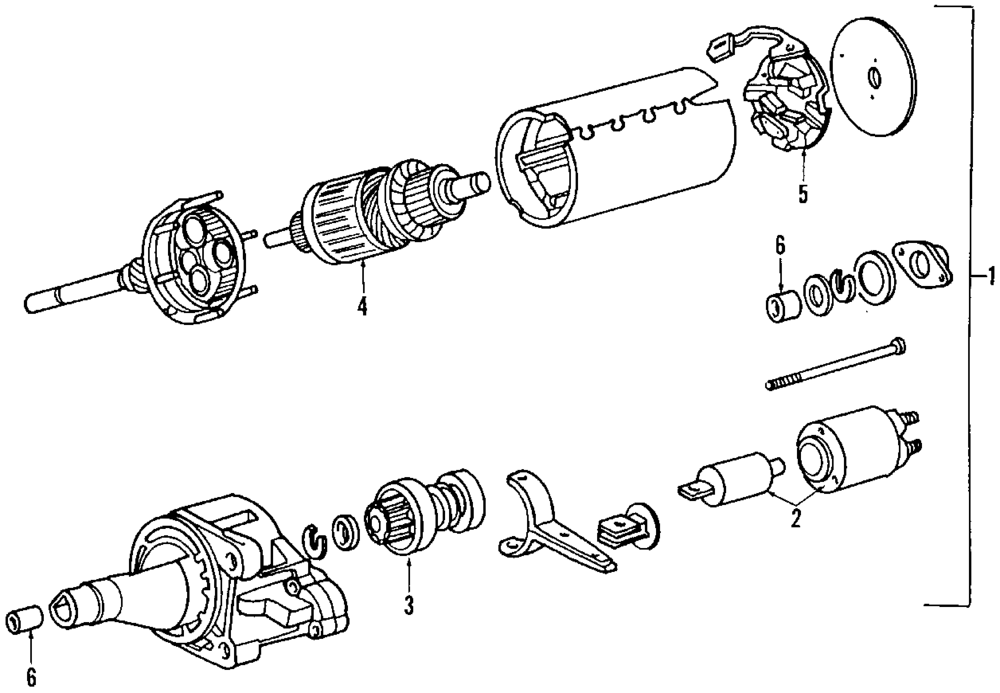 5
6
1
4
2
3
6