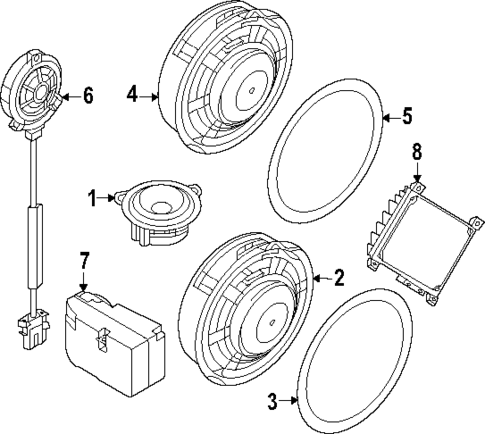 6
4
5
8
1
7
2
3