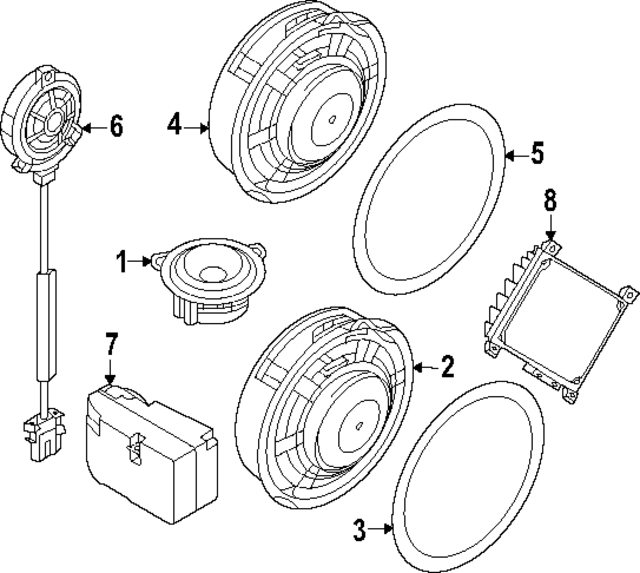 6
4
5
8
1
7
2
3