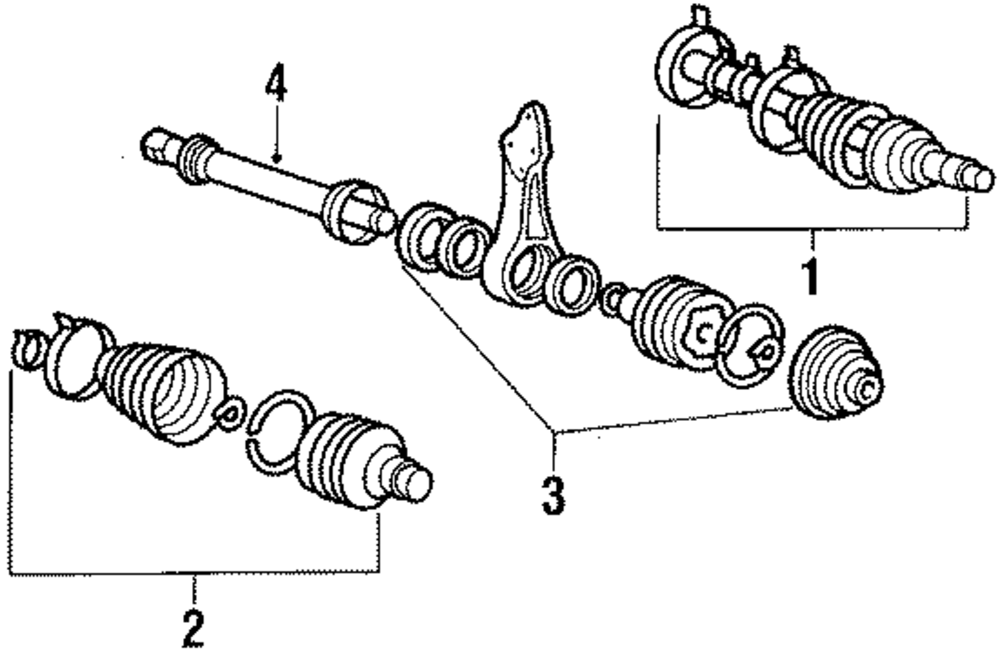 4
1
3
2