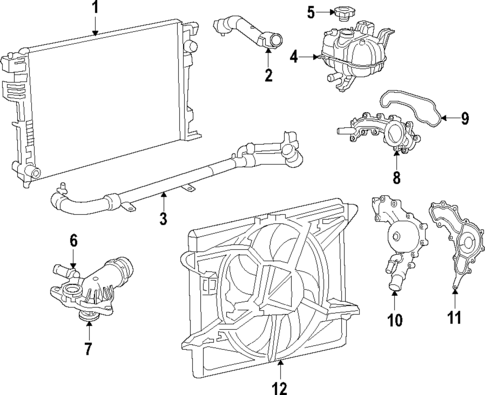 1
2
5
4
9
8
3
6
7
10
11
12