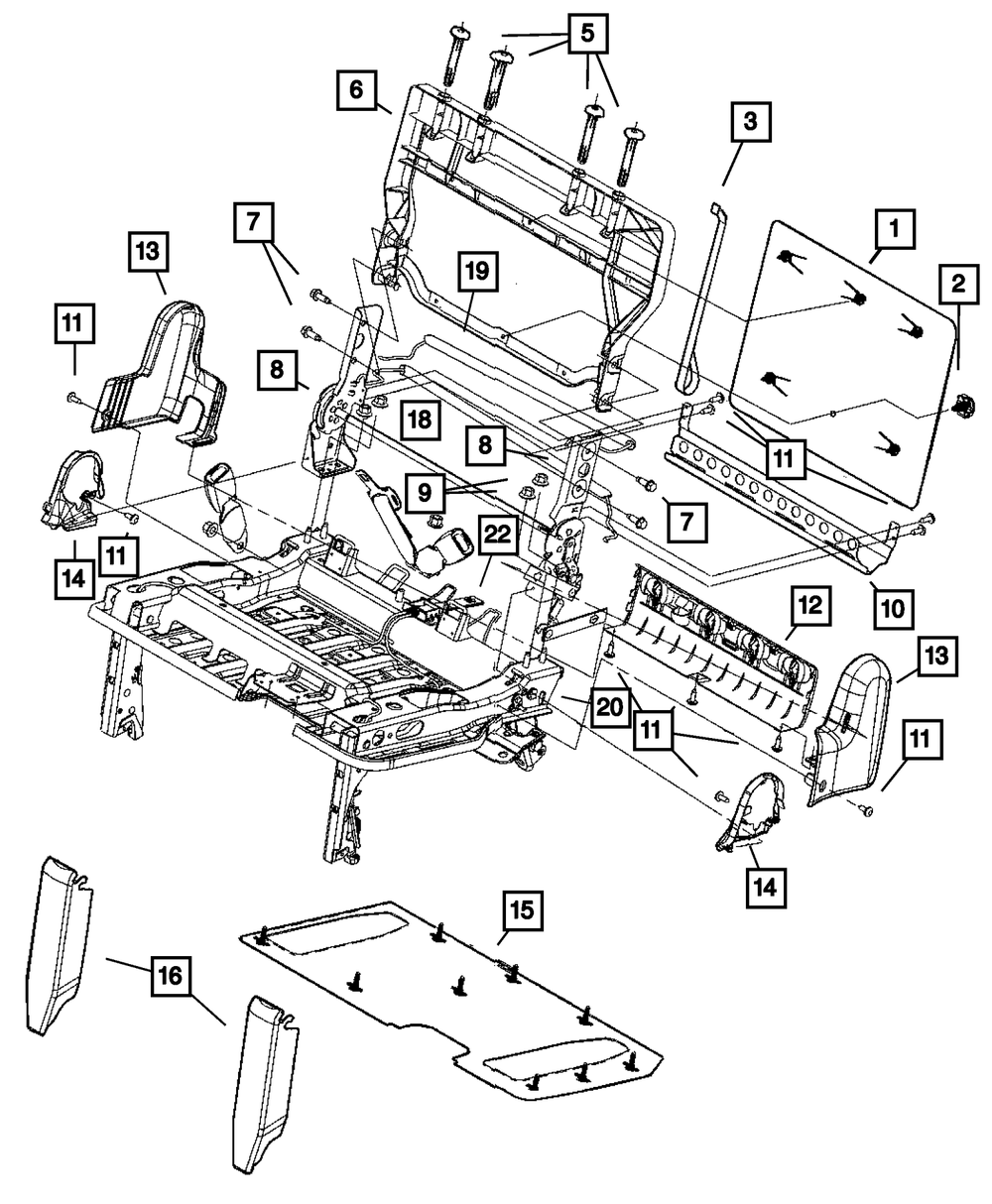 5
6
3
1
2
7
13
19
11
8
18
8
11
9
7
14
11
22
10
12
13
20
11
11
14
15
16