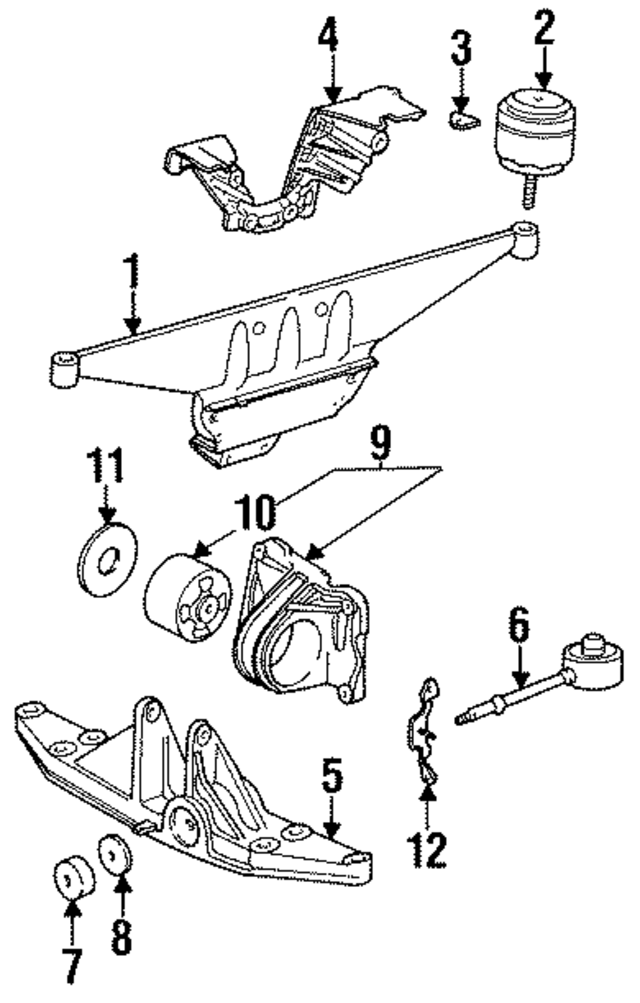 4
3
2
1
9
11
10
6
5
12
8
7