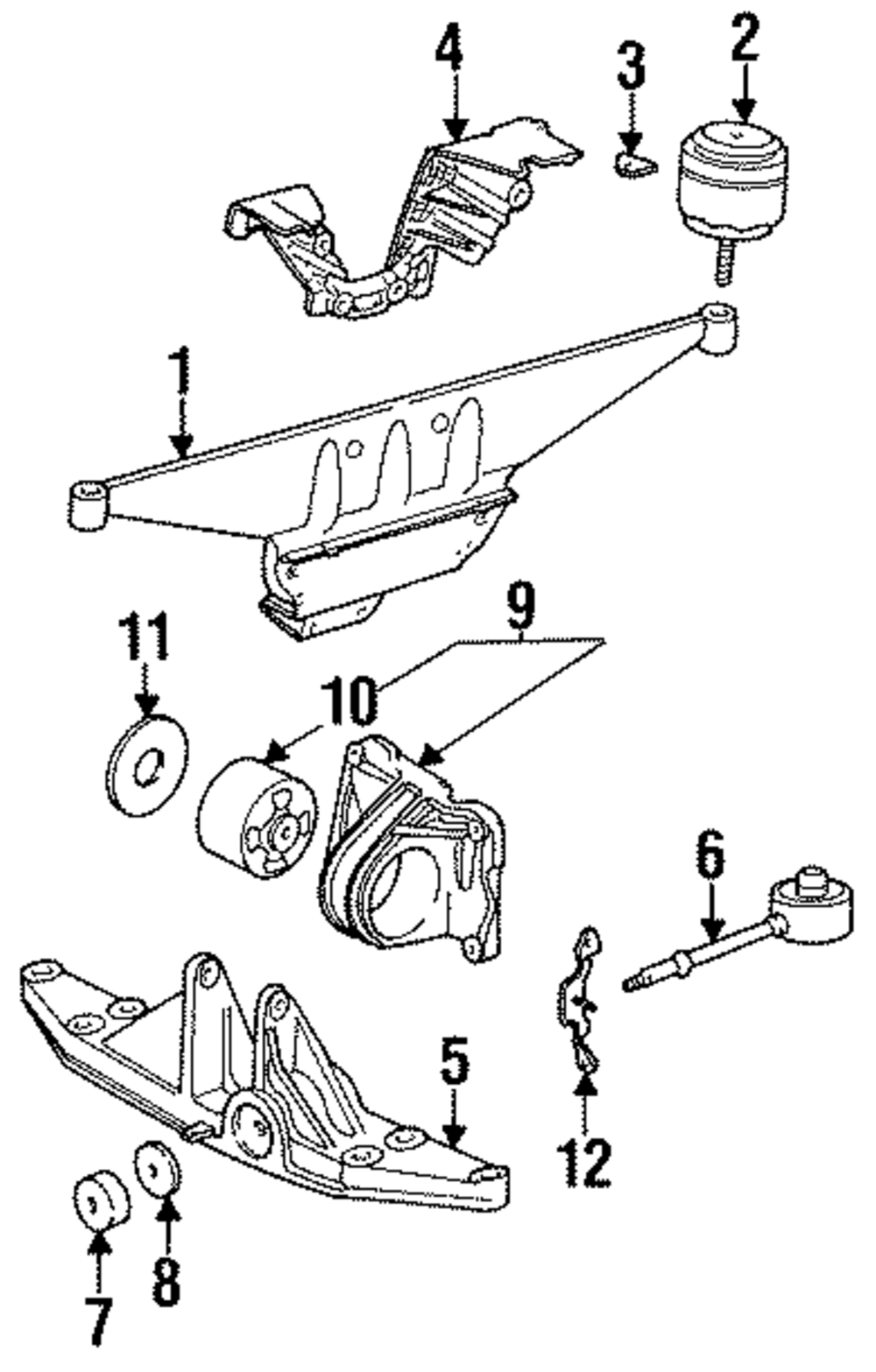 4
3
2
1
9
11
10
6
5
12
8
7