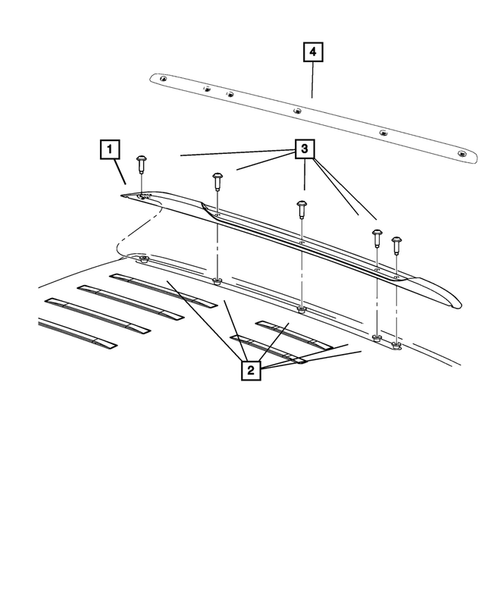 4
1
3
2