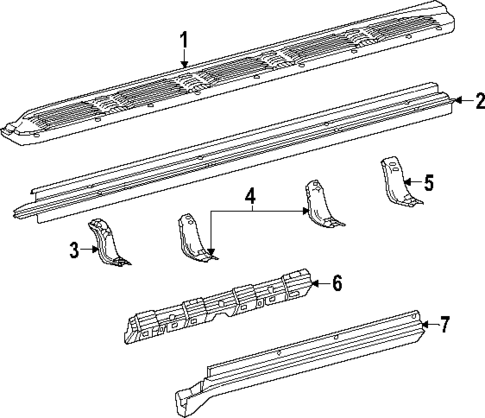 1
2
5
4
3
6
7