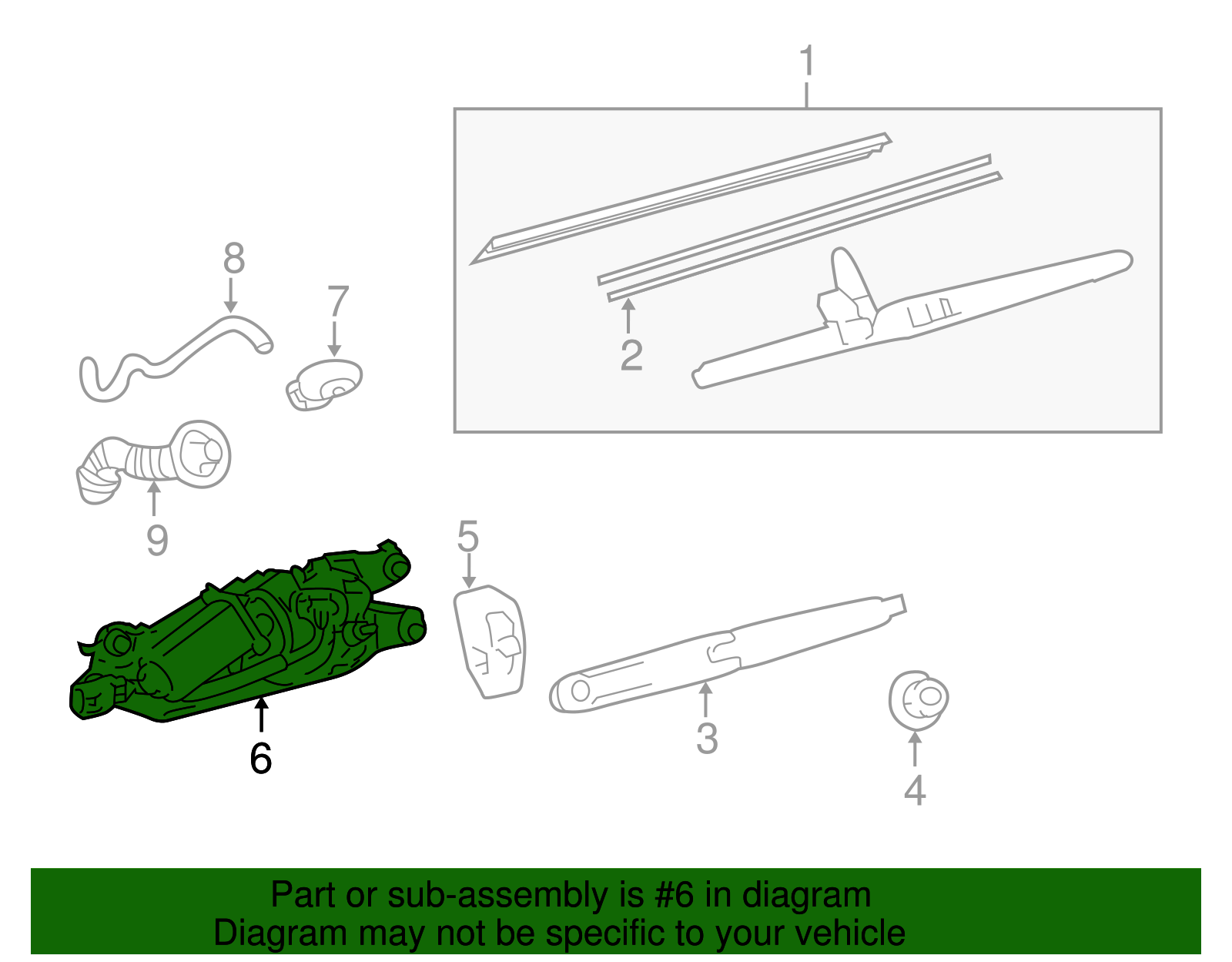 1

8

7

2

9

5

6

3

4

Part or sub-assembly is #6 in diagram
Diagram may not be specific to your vehicle