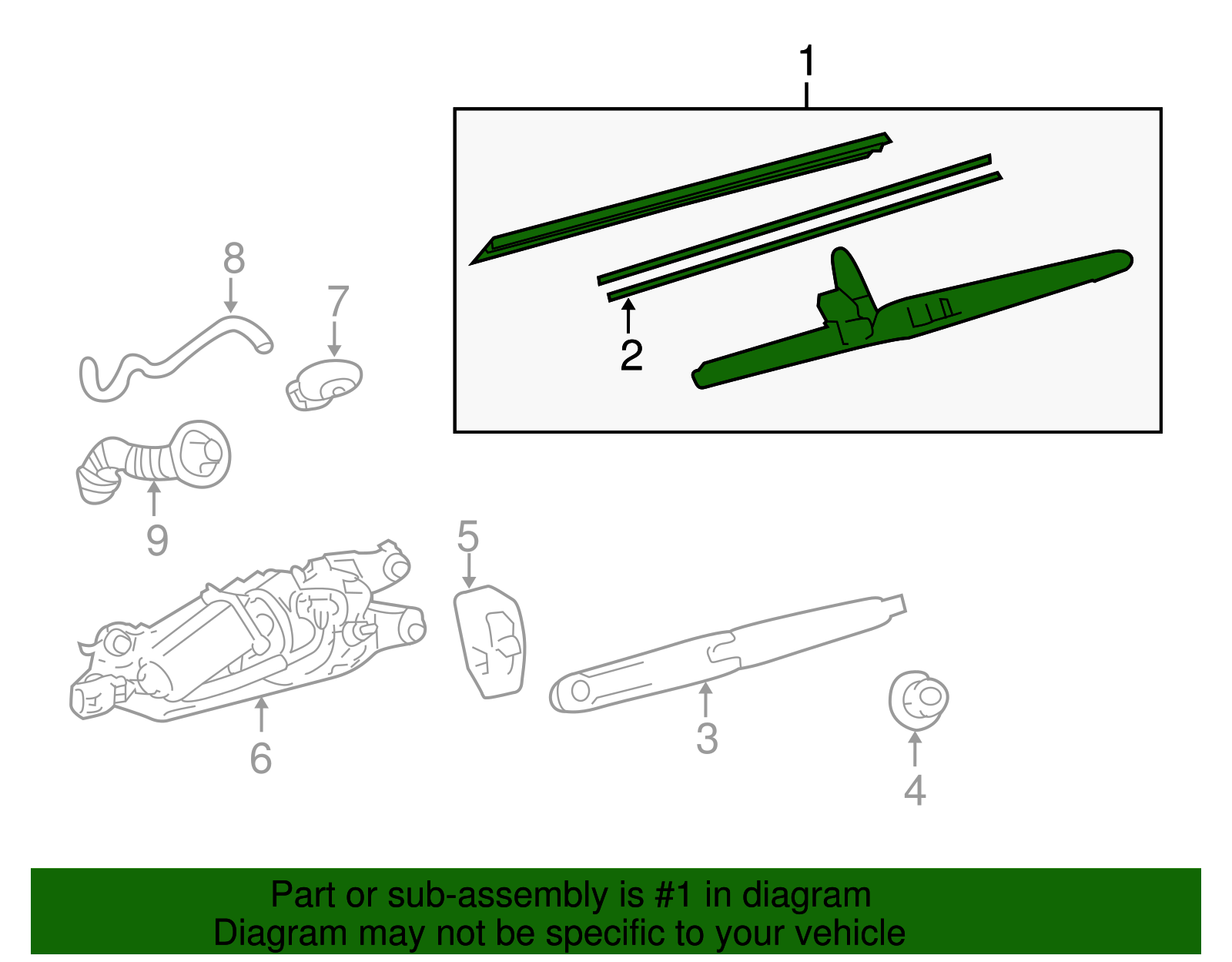 1

8

7

2

9

5

6

3

4

Part or sub-assembly is #1 in diagram
Diagram may not be specific to your vehicle