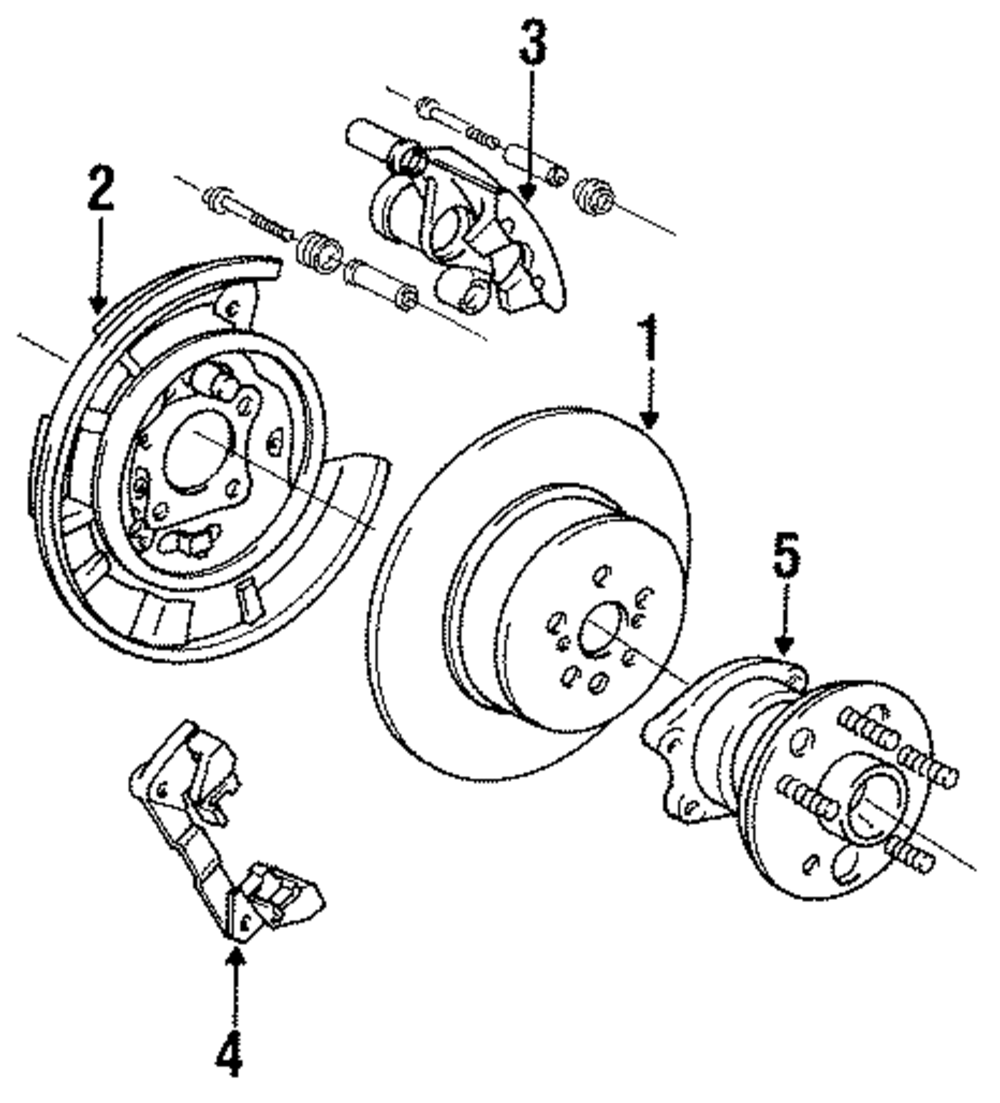 3
2
1
5
4