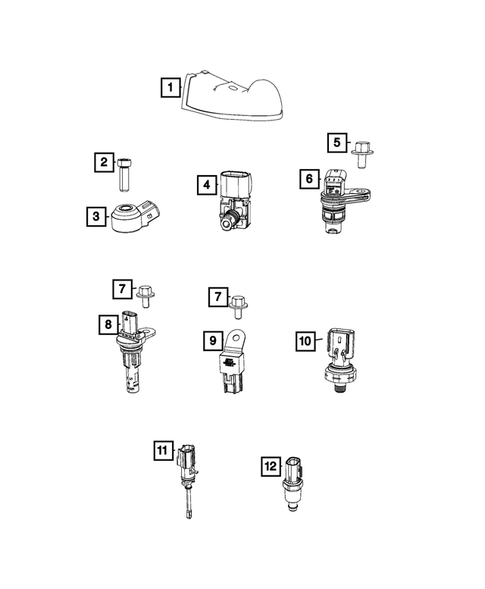 1
2
3
4
5
6
7
8
7
9
10
11
12