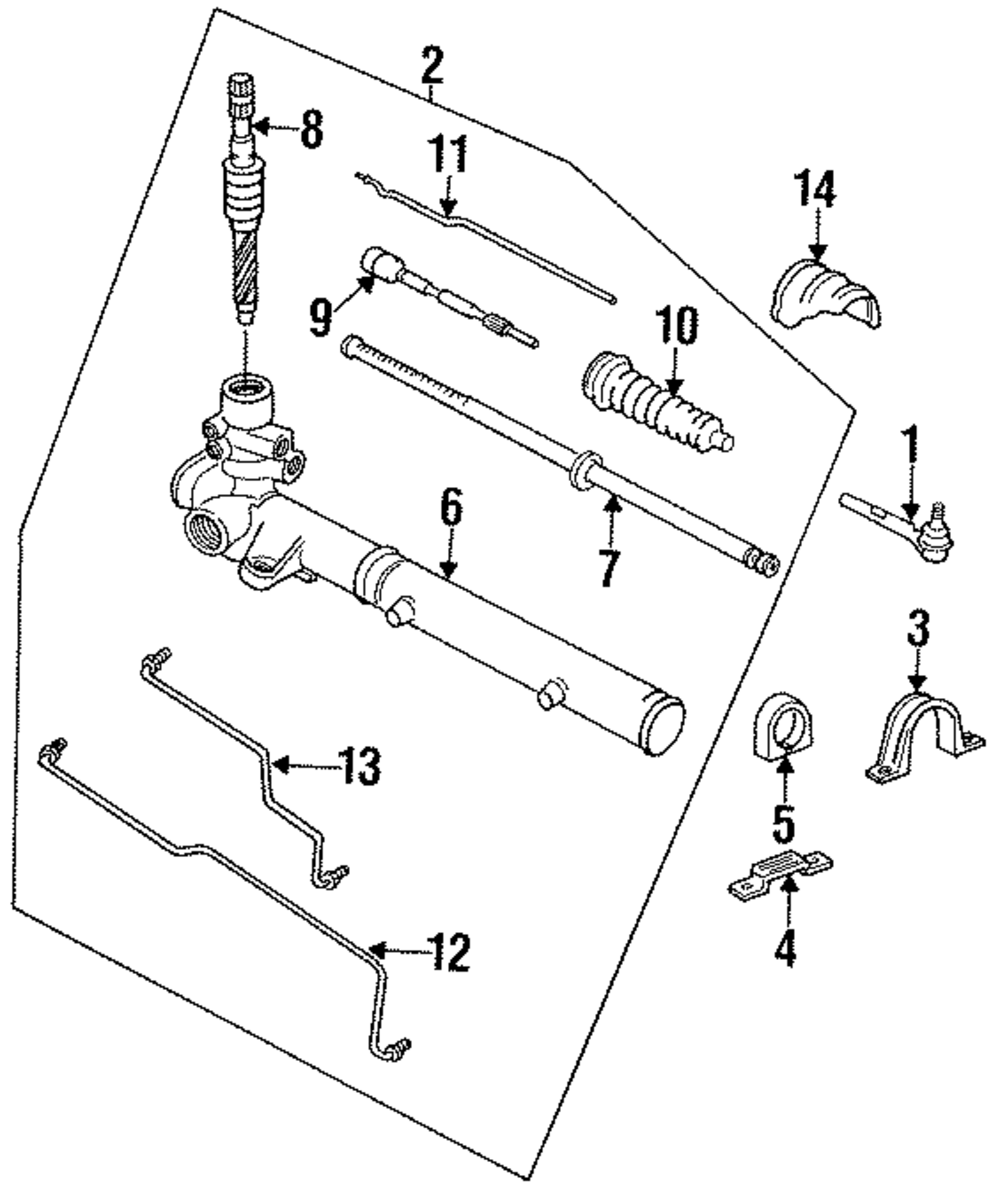 2
8
11
14
9
10
1
6
7
3
13
5
4
12