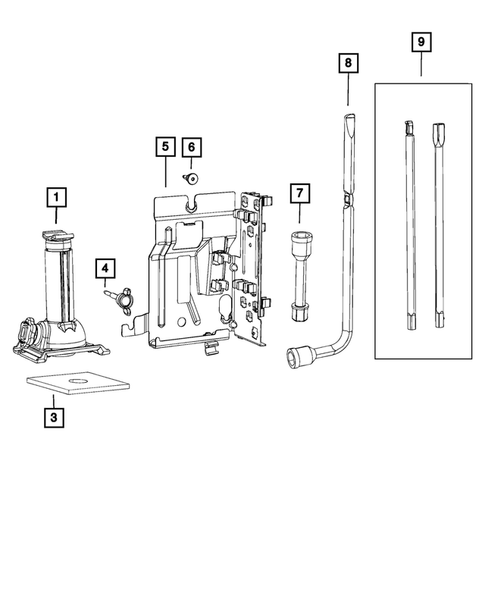 9
8
5
6
1
7
4
3