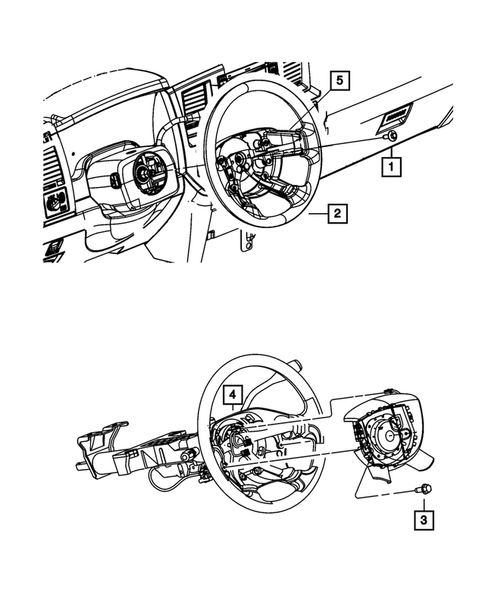 5
1
2
4
3