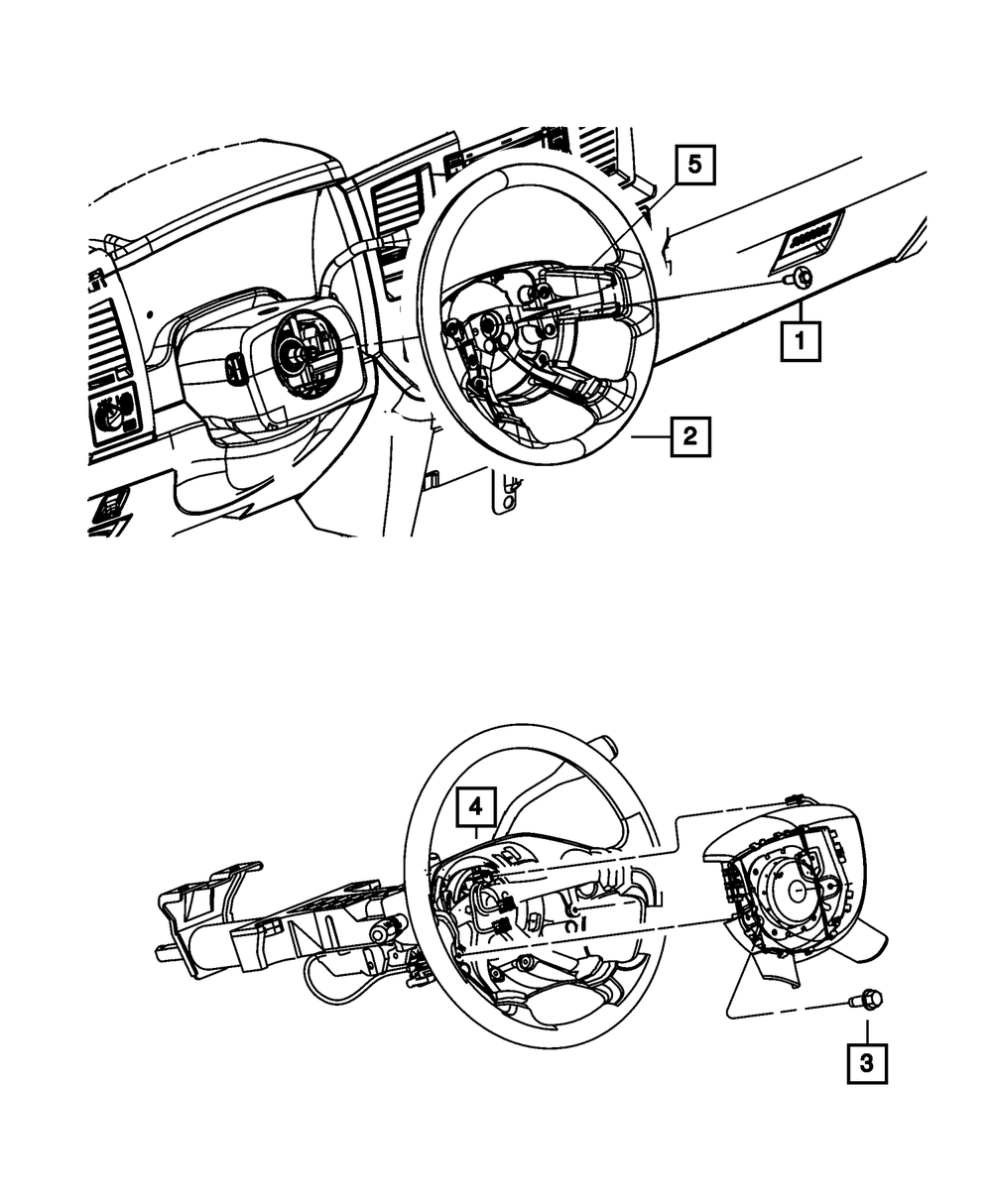 5
1
2
4
3