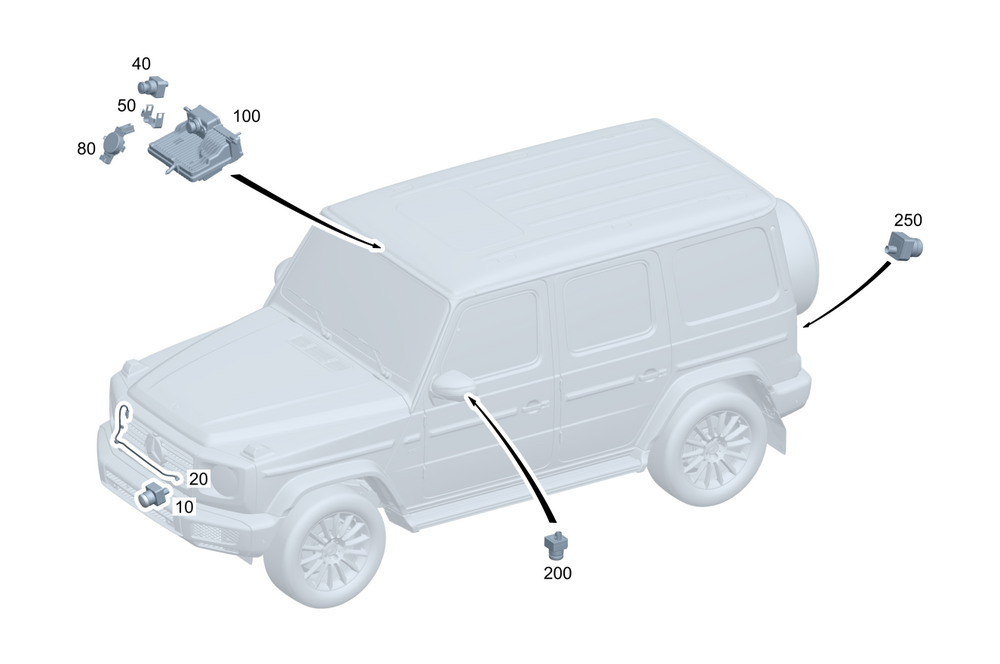 40
50
100
80
250
20
10
200