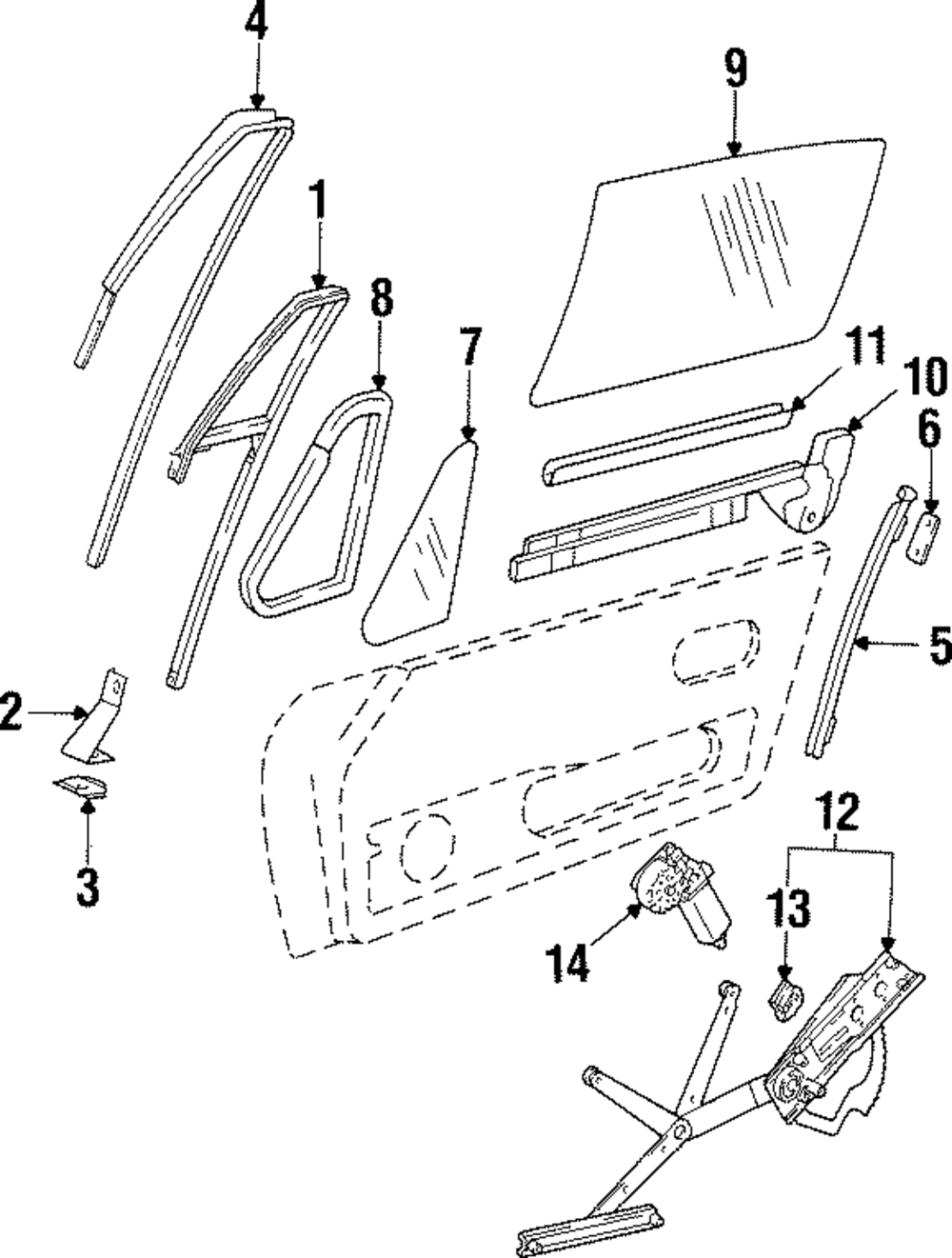 4
9
1
8
7
11
10
6
5
2
3
12
13
14