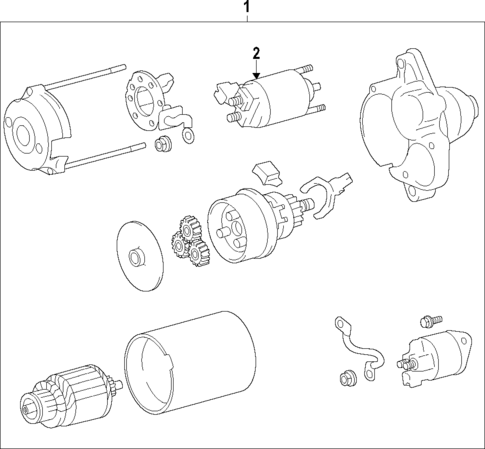 1
2