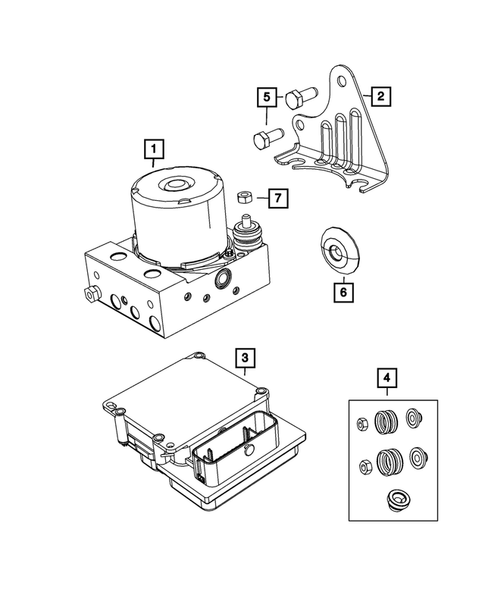 5
2
1
7
6
3
4