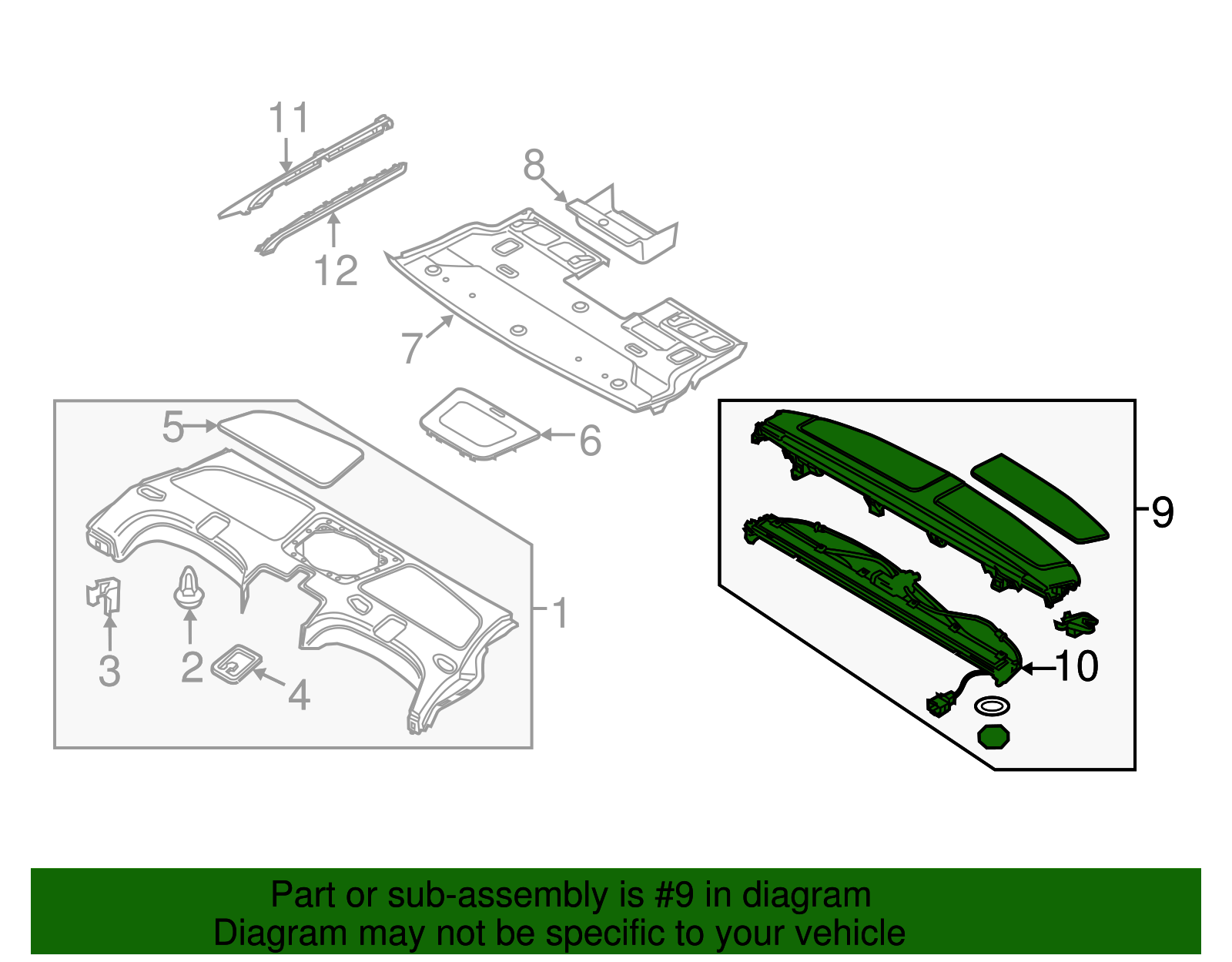 11
8
12
7
5
6
9
1
3
2
4
10

Part or sub-assembly is #9 in diagram
Diagram may not be specific to your vehicle